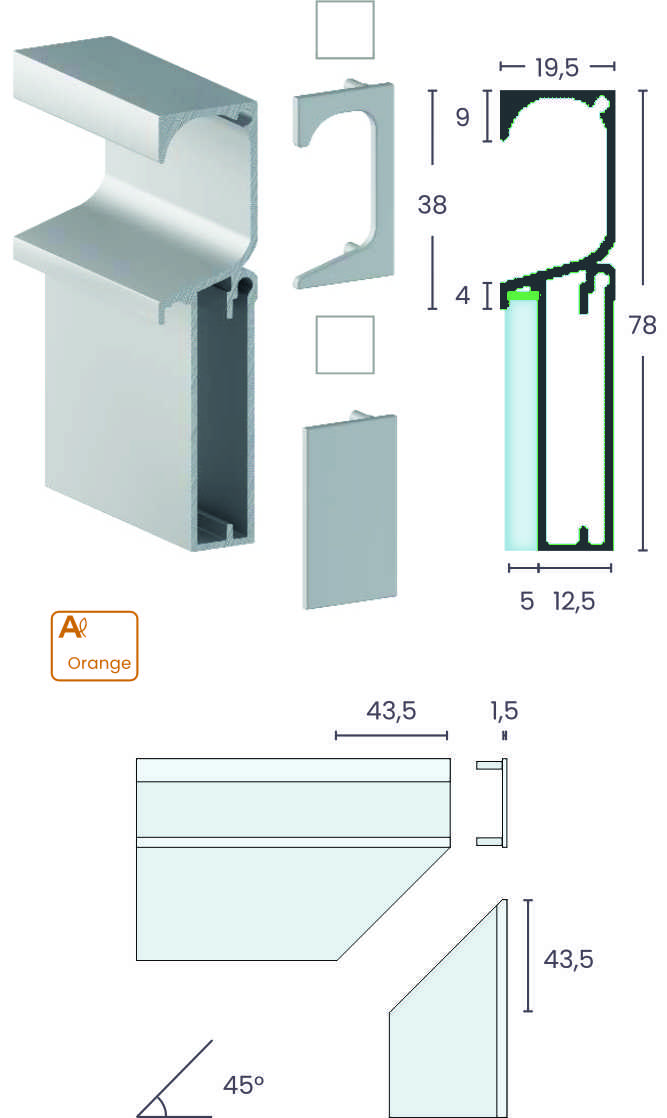 19,5

9

38

4

78

5 12,5

Al
Orange

43,5

1,5

43,5

45º